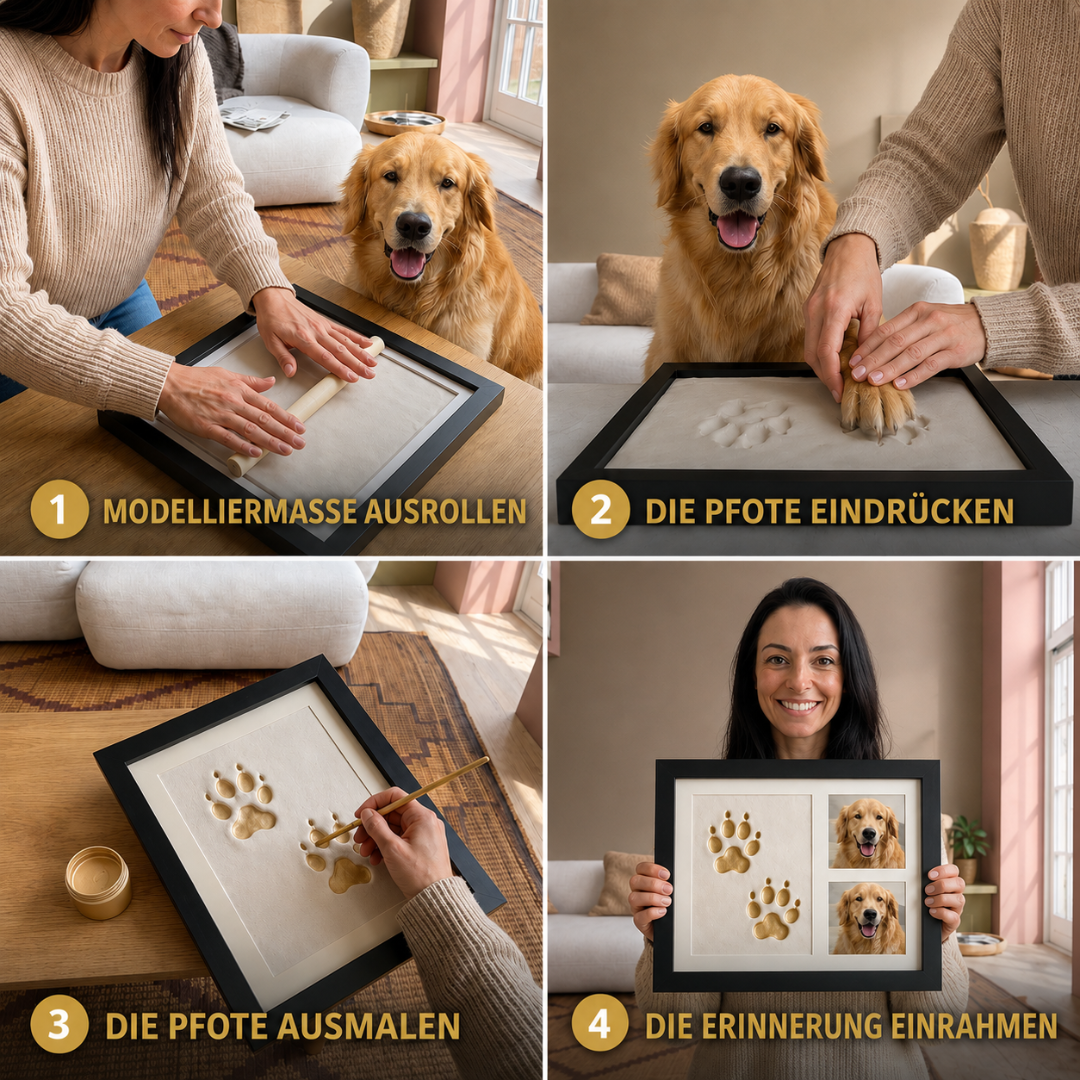 1 MODELLIERMASSE AUSROLLEN

2 DIE PFOTE EINDRÜCKEN

3 DIE PFOTE AUSMALEN

4 DIE ERINNERUNG EINRAHMEN